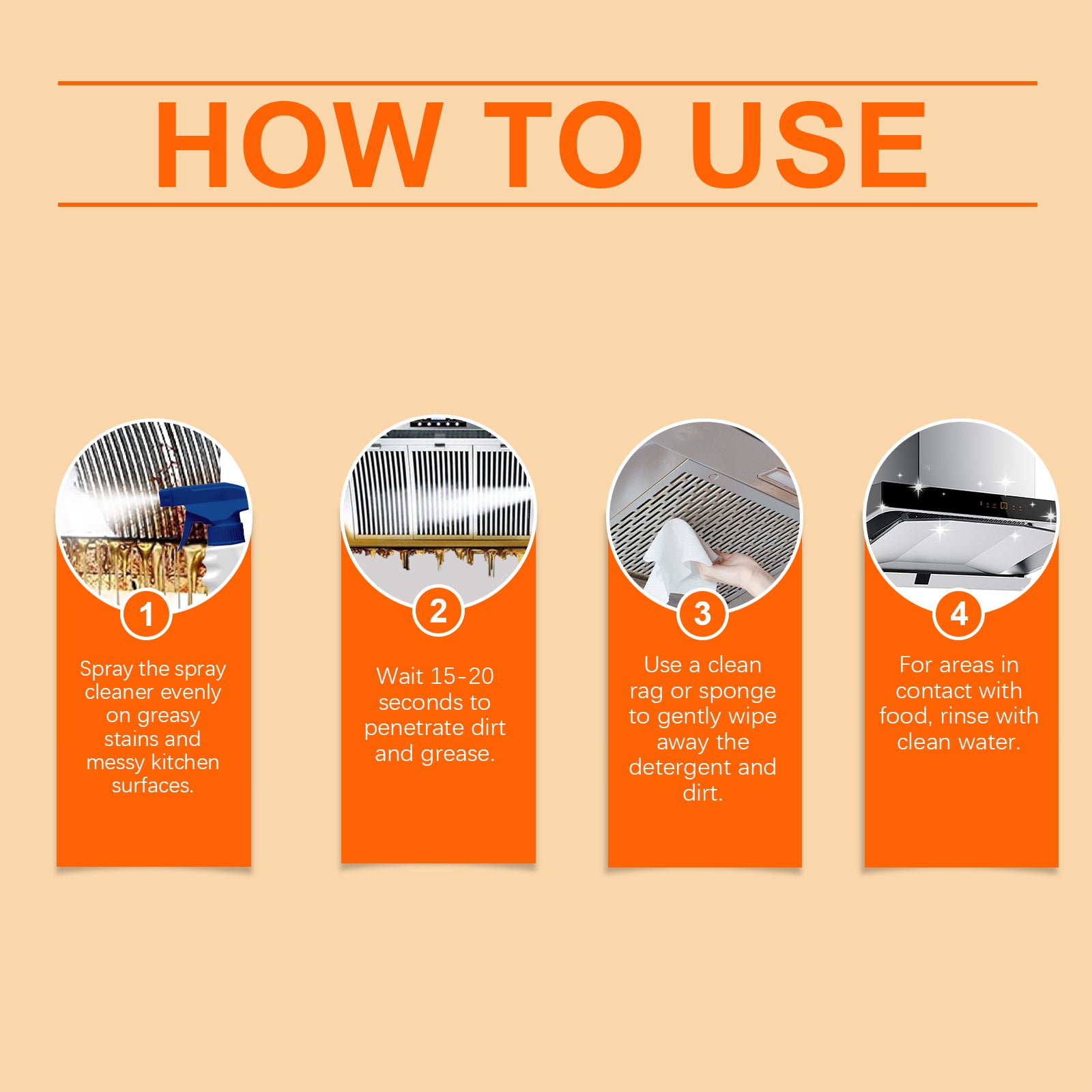 HOW TO USE

1

Spray the spray cleaner evenly on greasy stains and messy kitchen surfaces.

2

Wait 15-20 seconds to penetrate dirt and grease.

3

Use a clean rag or sponge to gently wipe away the detergent and dirt.

4

For areas in contact with food, rinse with clean water.